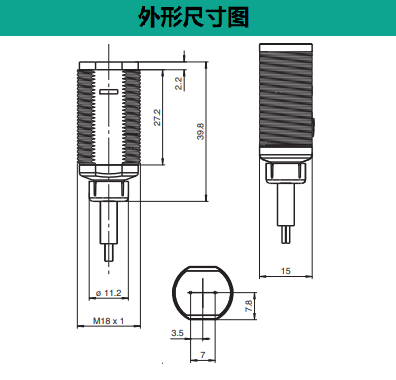 外形尺寸图

2.2

27.2

39.8

ø 11.2

M18 x 1

15

7.8

3.5

7